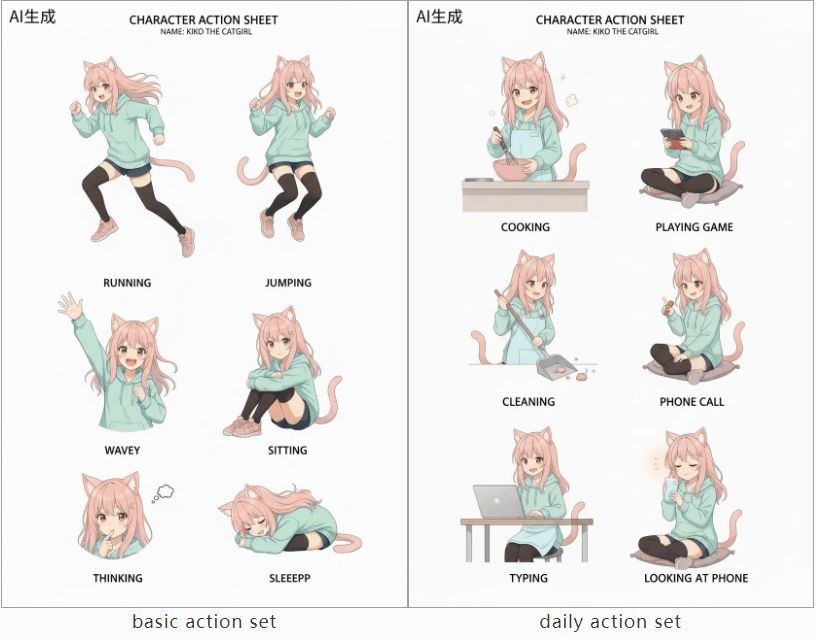 AI生成

CHARACTER ACTION SHEET
NAME: KIKO THE CATGIRL

RUNNING

JUMPING

WAVEY

SITTING

THINKING

SLEEEPP

basic action set

AI生成

CHARACTER ACTION SHEET
NAME: KIKO THE CATGIRL

COOKING

PLAYING GAME

CLEANING

PHONE CALL

TYPING

LOOKING AT PHONE

daily action set